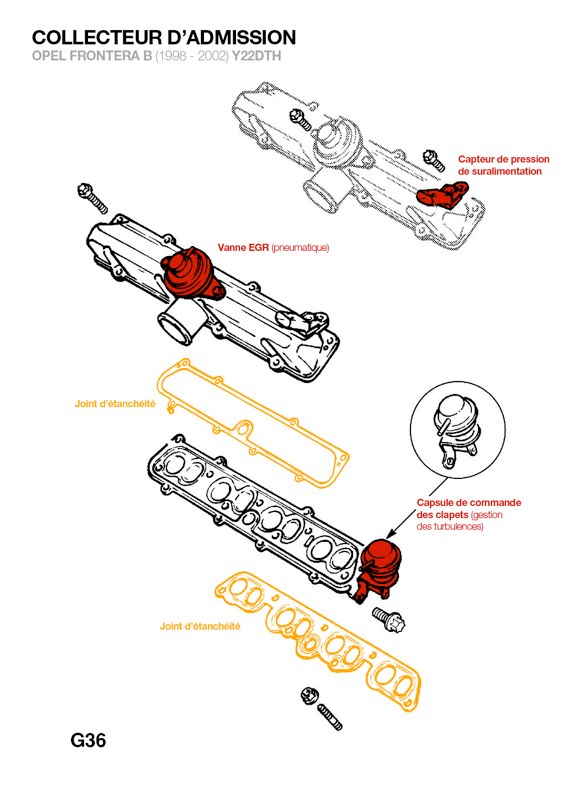 COLLECTEUR D'ADMISSION
OPEL FRONTERA B (1998 - 2002) Y22DTH

Capteur de pression de suralimentation

Vanne EGR (pneumatique)

Joint d'étanchéité

Capsule de commande des clapets (gestion des turbulences)

Joint d'étanchéité

G36